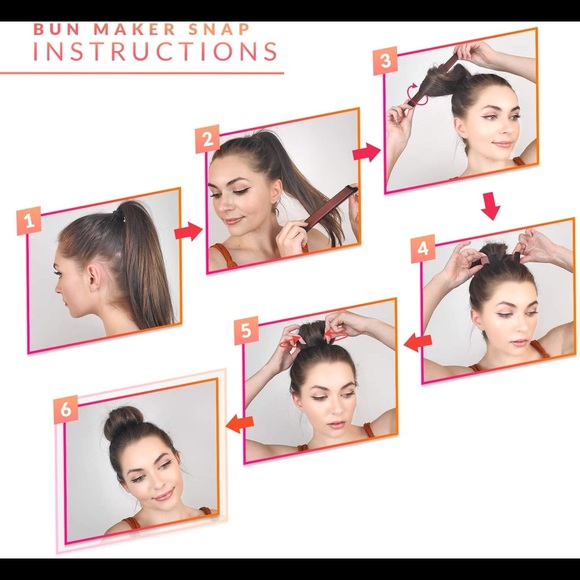 BUN MAKER SNAP
INSTRUCTIONS

1

2

3

4

5

6